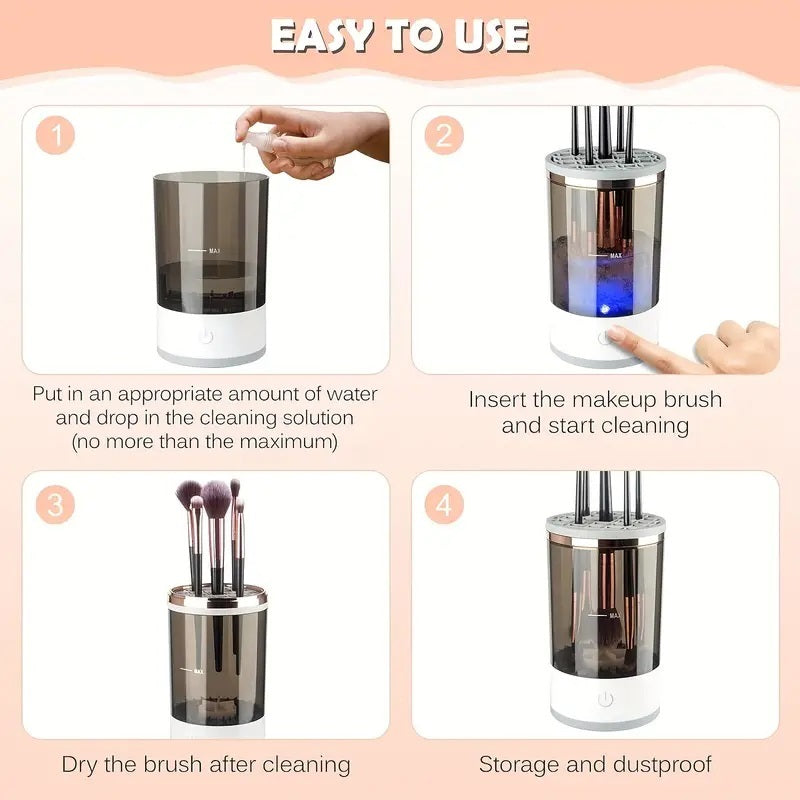 EASY TO USE

1

MAX

Put in an appropriate amount of water and drop in the cleaning solution (no more than the maximum)

2

MAX

Insert the makeup brush and start cleaning

3

MAX

Dry the brush after cleaning

4

MAX

Storage and dustproof